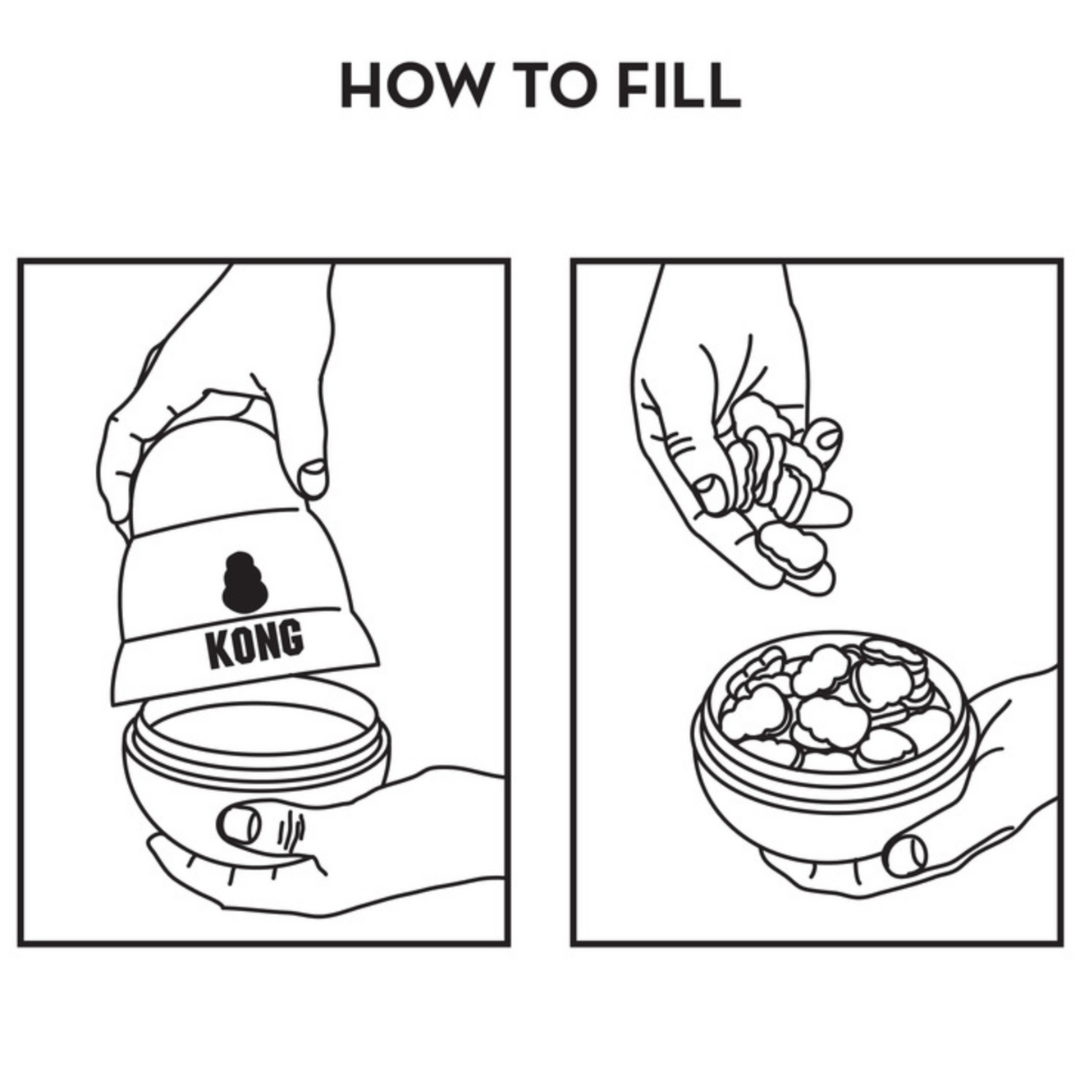 HOW TO FILL

KONG